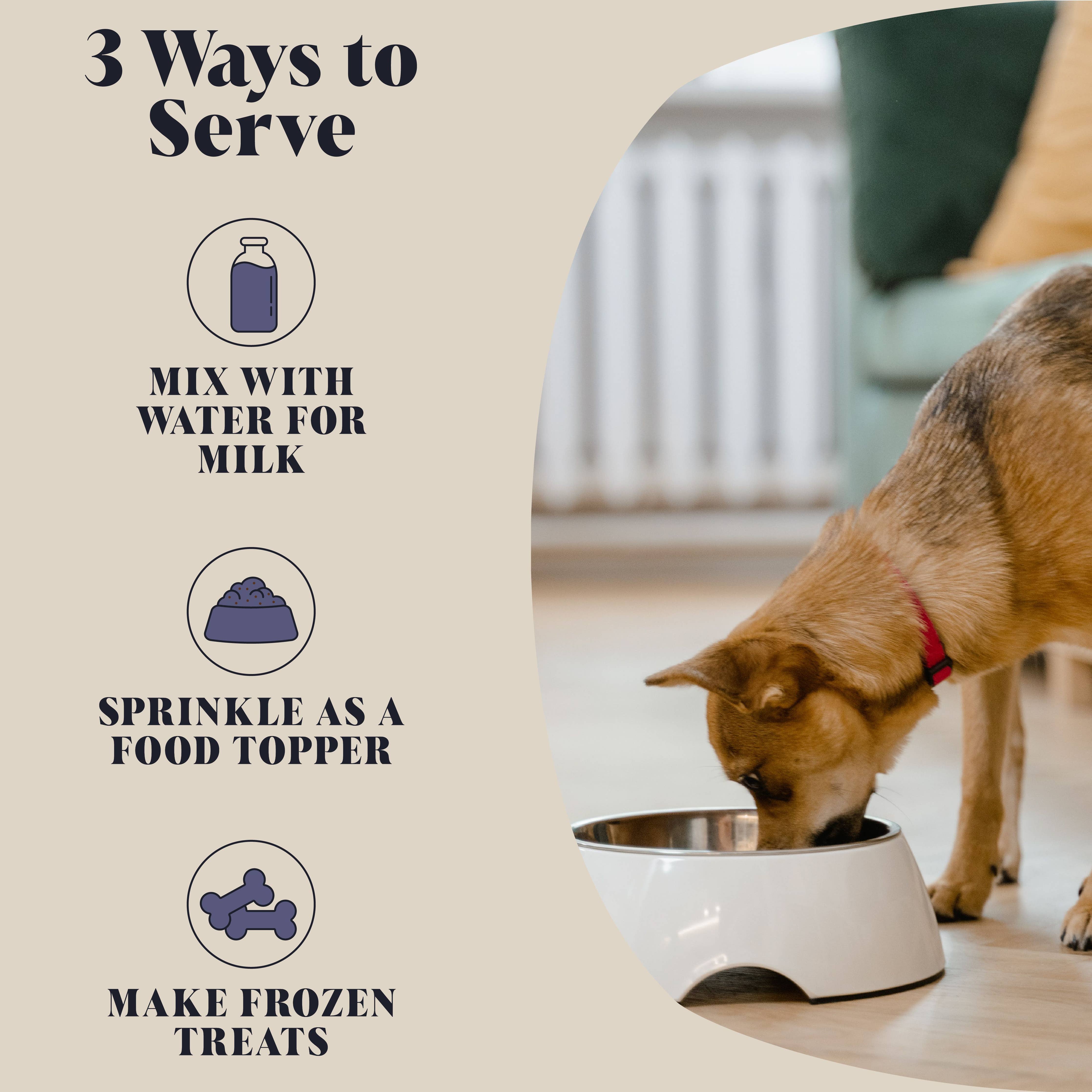 3 Ways to Serve

MIX WITH WATER FOR MILK

SPRINKLE AS A FOOD TOPPER

MAKE FROZEN TREATS